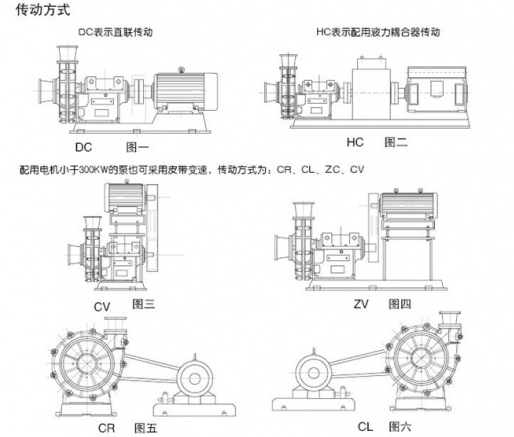 传动方式

DC表示直联传动

HC表示配用液力耦合器传动

DC 图一

HC 图二

配用电机小于300KW的泵也可采用皮带变速，传动方式为：CR、CL、ZC、CV

CV 图三

ZV 图四

CR 图五

CL 图六