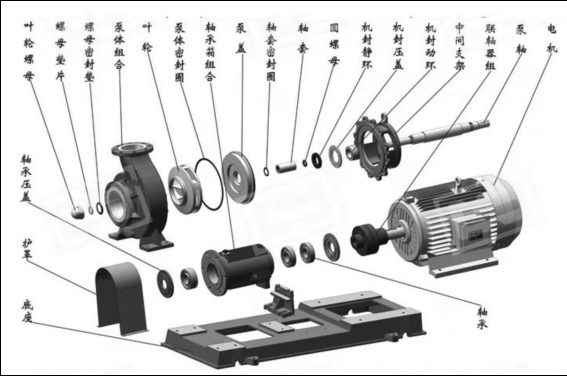 叶轮螺母
螺母垫片
螺母密封垫
泵体组合
叶轮
泵体密封圈
轴承箱组合
泵盖
轴套密封圈
轴套
圆螺母
机封静环
机封压盖
机封动环
中间支架
联轴器组
泵轴
电机
轴承压盖
护罩
底座
轴承